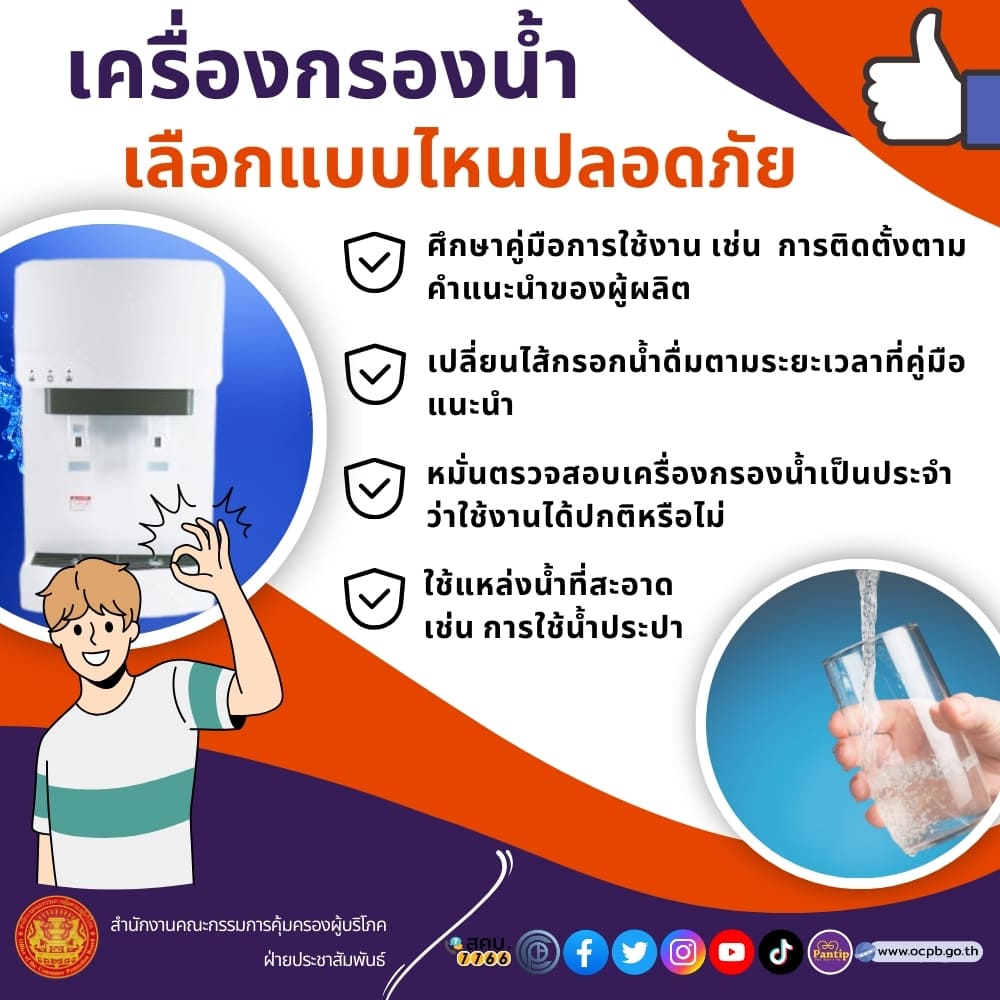 เครื่องกรองน้ำ
เลือกแบบไหนปลอดภัย

ศึกษาคู่มือการใช้งาน เช่น การติดตั้งตามคำแนะนำของผู้ผลิต

เปลี่ยนไส้กรอกน้ำดื่มตามระยะเวลาที่คู่มือแนะนำ

หมั่นตรวจสอบเครื่องกรองน้ำเป็นประจำว่าใช้งานได้ปกติหรือไม่

ใช้แหล่งน้ำที่สะอาด
เช่น การใช้น้ำประปา

สำนักงานคณะกรรมการคุ้มครองผู้บริโภค
ฝ่ายประชาสัมพันธ์

สคบ. 1166
Pantip
www.ocpb.go.th