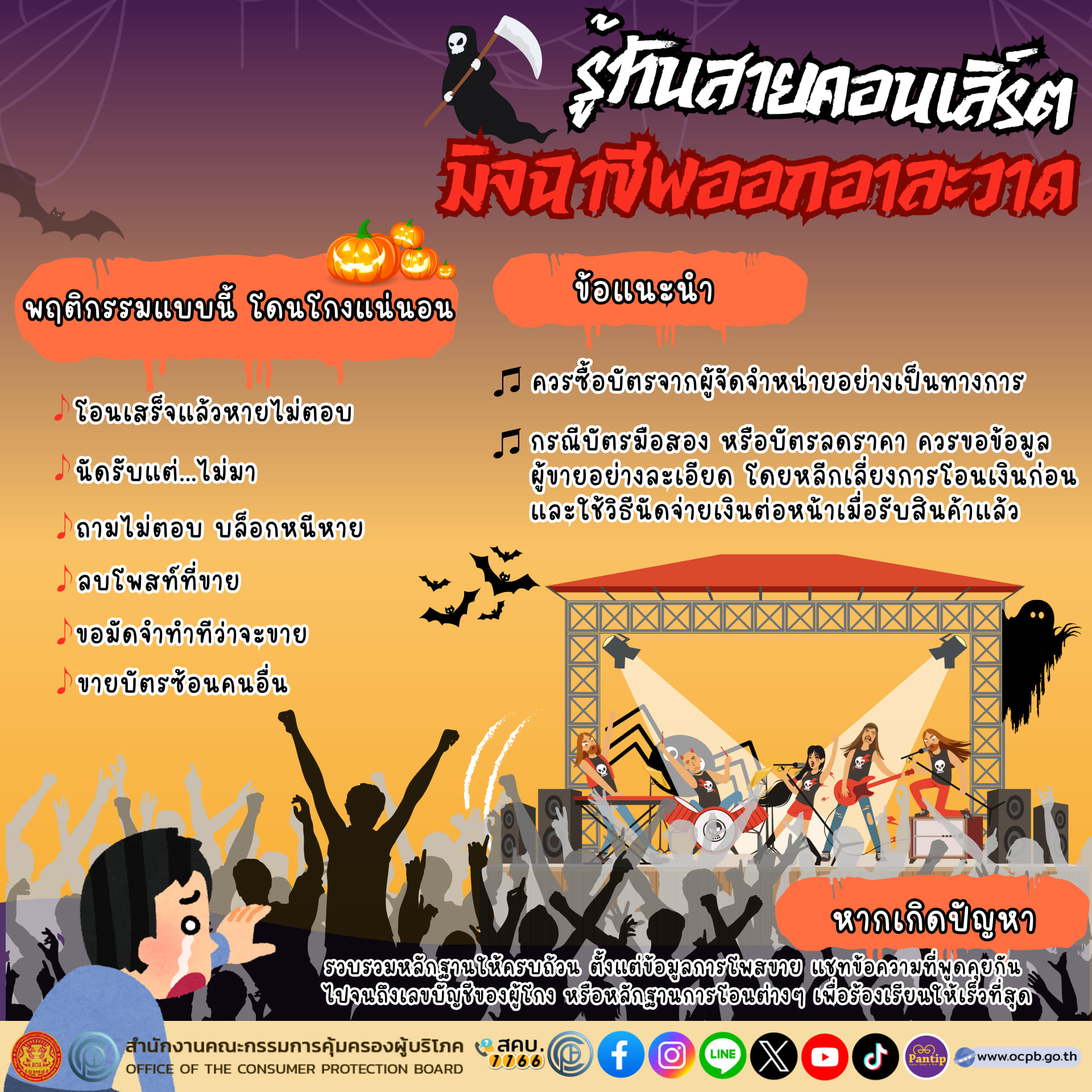 รู้ทันสายคอนเสิร์ต
มิจฉาชีพออกอาละวาด

พฤติกรรมแบบนี้ โดนโกงแน่นอน

โอนเสร็จแล้วหายไม่ตอบ

นัดรับแต่...ไม่มา

ถามไม่ตอบ บล็อกหนีหาย

ลบโพสท์ที่ขาย

ขอมัดจำทำทีว่าจะขาย

ขายบัตรซ้อนคนอื่น

ข้อแนะนำ

ควรซื้อบัตรจากผู้จัดจำหน่ายอย่างเป็นทางการ

กรณีบัตรมือสอง หรือบัตรลดราคา ควรขอข้อมูลผู้ขายอย่างละเอียด โดยหลีกเลี่ยงการโอนเงินก่อน และใช้วิธีนัดจ่ายเงินต่อหน้าเมื่อรับสินค้าแล้ว

หากเกิดปัญหา

รวบรวมหลักฐานให้ครบถ้วน ตั้งแต่ข้อมูลการโพสขาย แชทข้อความที่พูดคุยกัน ไปจนถึงเลขบัญชีของผู้โกง หรือหลักฐานการโอนต่างๆ เพื่อร้องเรียนให้เร็วที่สุด

สำนักงานคณะกรรมการคุ้มครองผู้บริโภค
OFFICE OF THE CONSUMER PROTECTION BOARD
สคบ. 1166
LINE
Pantip
www.ocpb.go.th