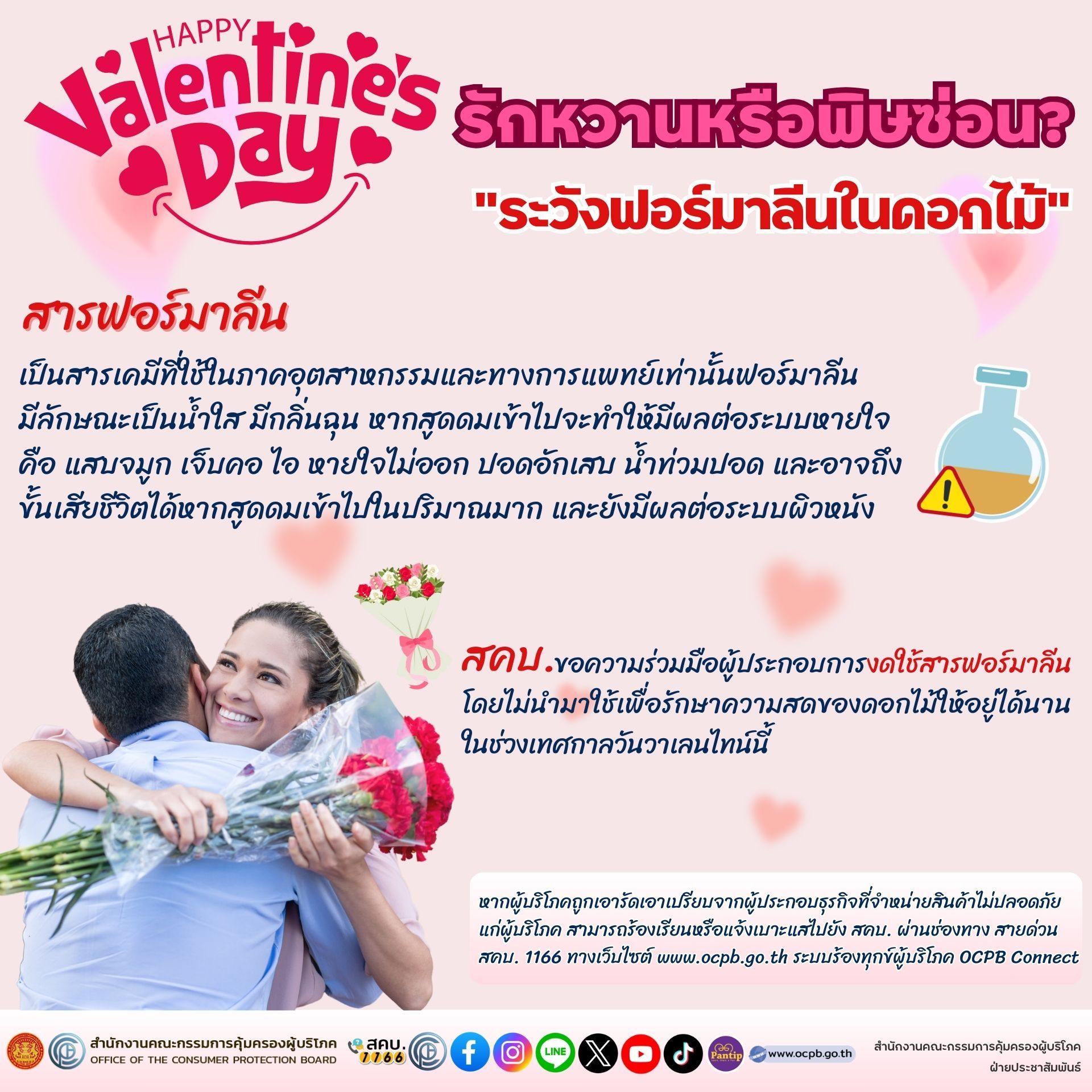 HAPPY Valentine's Day

รักหวานหรือพิษซ่อน?

"ระวังฟอร์มาลีนในดอกไม้"

สารฟอร์มาลีน

เป็นสารเคมีที่ใช้ในภาคอุตสาหกรรมและทางการแพทย์เท่านั้นฟอร์มาลีน มีลักษณะเป็นน้ำใส มีกลิ่นฉุน หากสูดดมเข้าไปจะทำให้มีผลต่อระบบหายใจ คือ แสบจมูก เจ็บคอ ไอ หายใจไม่ออก ปอดอักเสบ น้ำท่วมปอด และอาจถึงขั้นเสียชีวิตได้หากสูดดมเข้าไปในปริมาณมาก และยังมีผลต่อระบบผิวหนัง

สคบ.ขอความร่วมมือผู้ประกอบการงดใช้สารฟอร์มาลีน โดยไม่นำมาใช้เพื่อรักษาความสดของดอกไม้ให้อยู่ได้นาน ในช่วงเทศกาลวันวาเลนไทน์นี้

หากผู้บริโภคถูกเอารัดเอาเปรียบจากผู้ประกอบธุรกิจที่จำหน่ายสินค้าไม่ปลอดภัยแก่ผู้บริโภค สามารถร้องเรียนหรือแจ้งเบาะแสไปยัง สคบ. ผ่านช่องทาง สายด่วน สคบ. 1166 ทางเว็บไซต์ www.ocpb.go.th ระบบร้องทุกข์ผู้บริโภค OCPB Connect

สำนักงานคณะกรรมการคุ้มครองผู้บริโภค
OFFICE OF THE CONSUMER PROTECTION BOARD

สคบ. 1166

LINE

Pantip

www.ocpb.go.th

สำนักงานคณะกรรมการคุ้มครองผู้บริโภค
ฝ่ายประชาสัมพันธ์