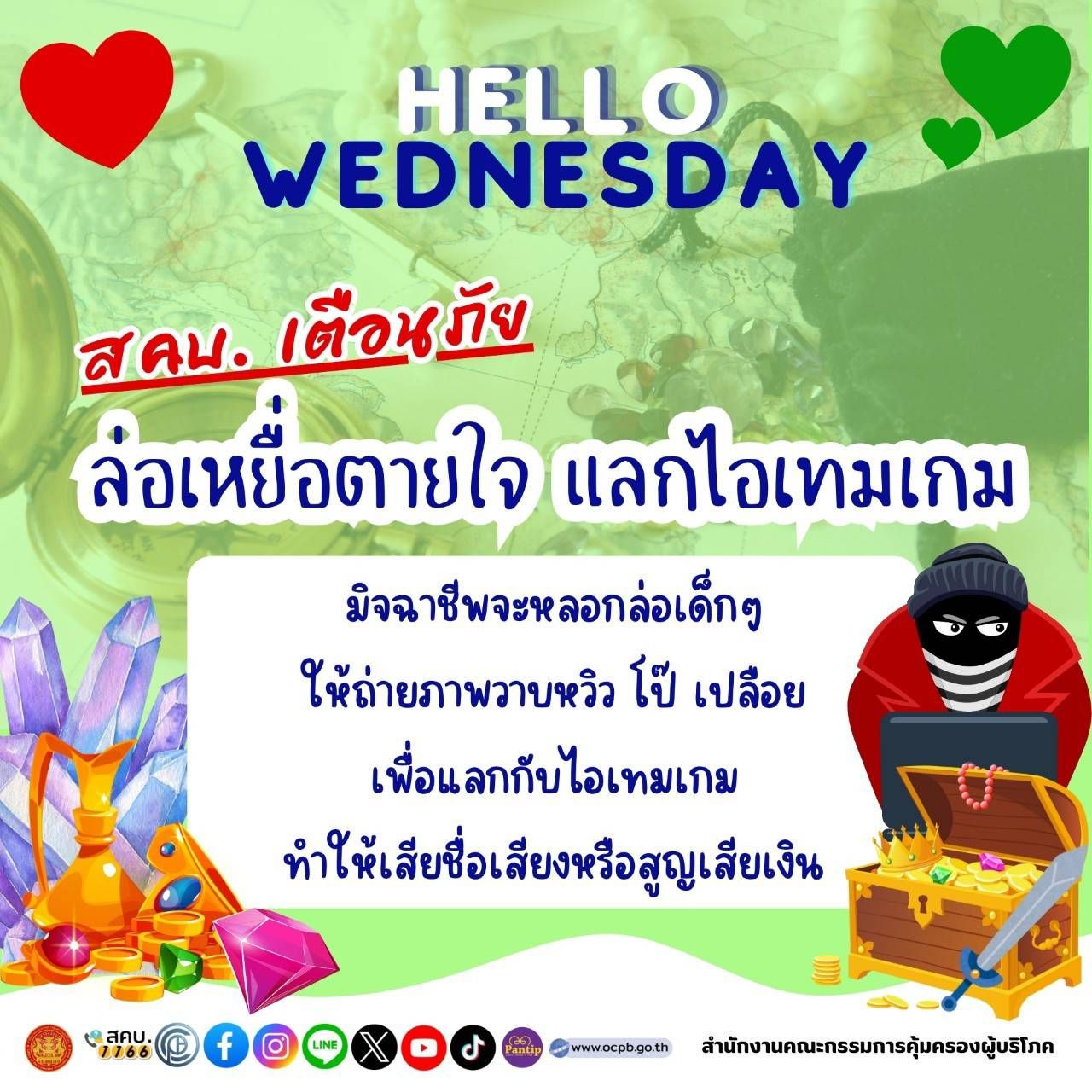 HELLO
WEDNESDAY

สคบ. เตือนภัย

ล่อเหยื่อตายใจ แลกไอเทมเกม

มิจฉาชีพจะหลอกล่อเด็กๆ
ให้ถ่ายภาพวาบหวิว โป๊ เปลือย
เพื่อแลกกับไอเทมเกม
ทำให้เสียชื่อเสียงหรือสูญเสียเงิน

สคบ. 1166 LINE Pantip www.ocpb.go.th สำนักงานคณะกรรมการคุ้มครองผู้บริโภค