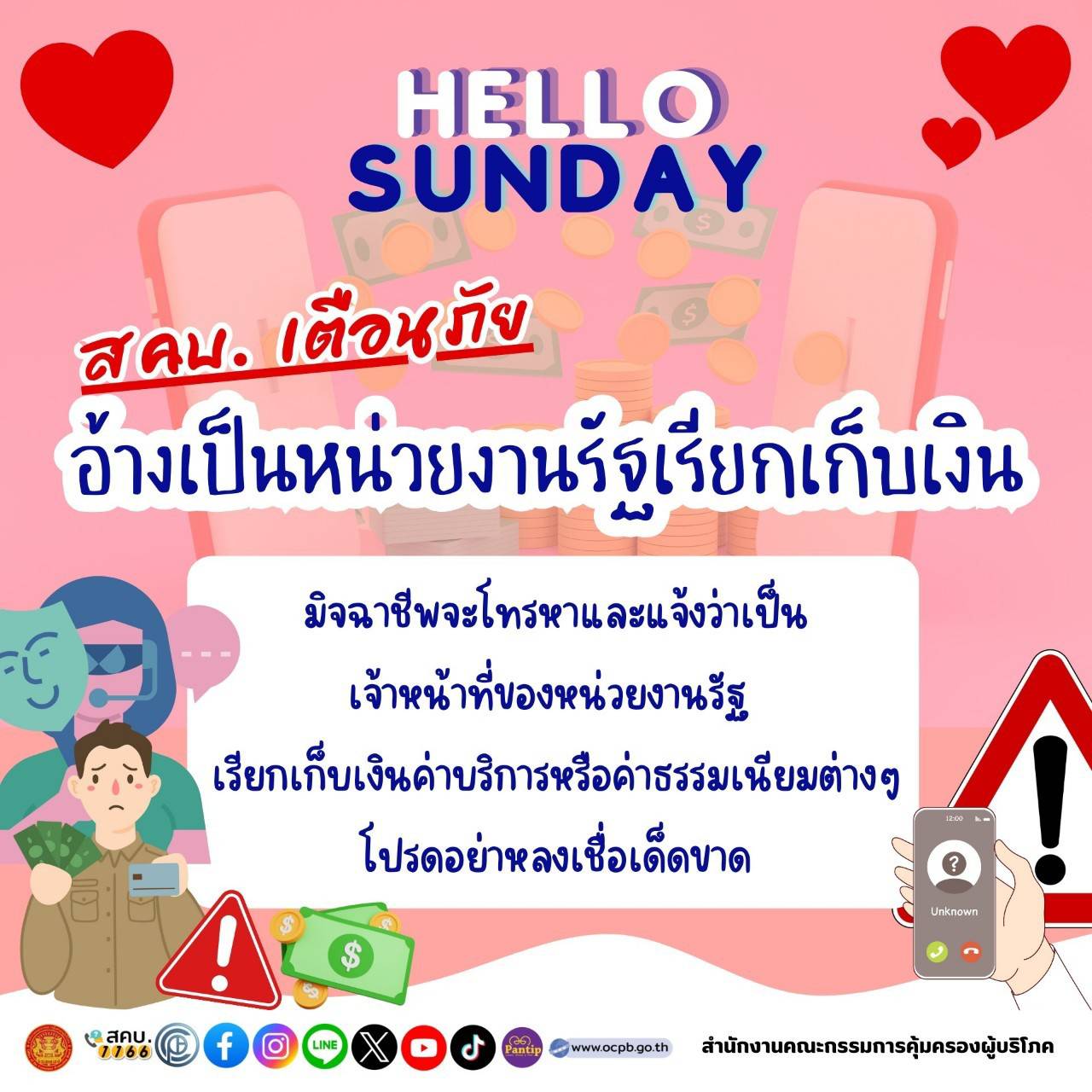 HELLO
SUNDAY

สคบ. เตือนภัย
อ้างเป็นหน่วยงานรัฐเรียกเก็บเงิน

มิจฉาชีพจะโทรหาและแจ้งว่าเป็น
เจ้าหน้าที่ของหน่วยงานรัฐ
เรียกเก็บเงินค่าบริการหรือค่าธรรมเนียมต่างๆ
โปรดอย่าหลงเชื่อเด็ดขาด

12:00
?
Unknown

สคบ. 1166
LINE
Pantip
www.ocpb.go.th
สำนักงานคณะกรรมการคุ้มครองผู้บริโภค