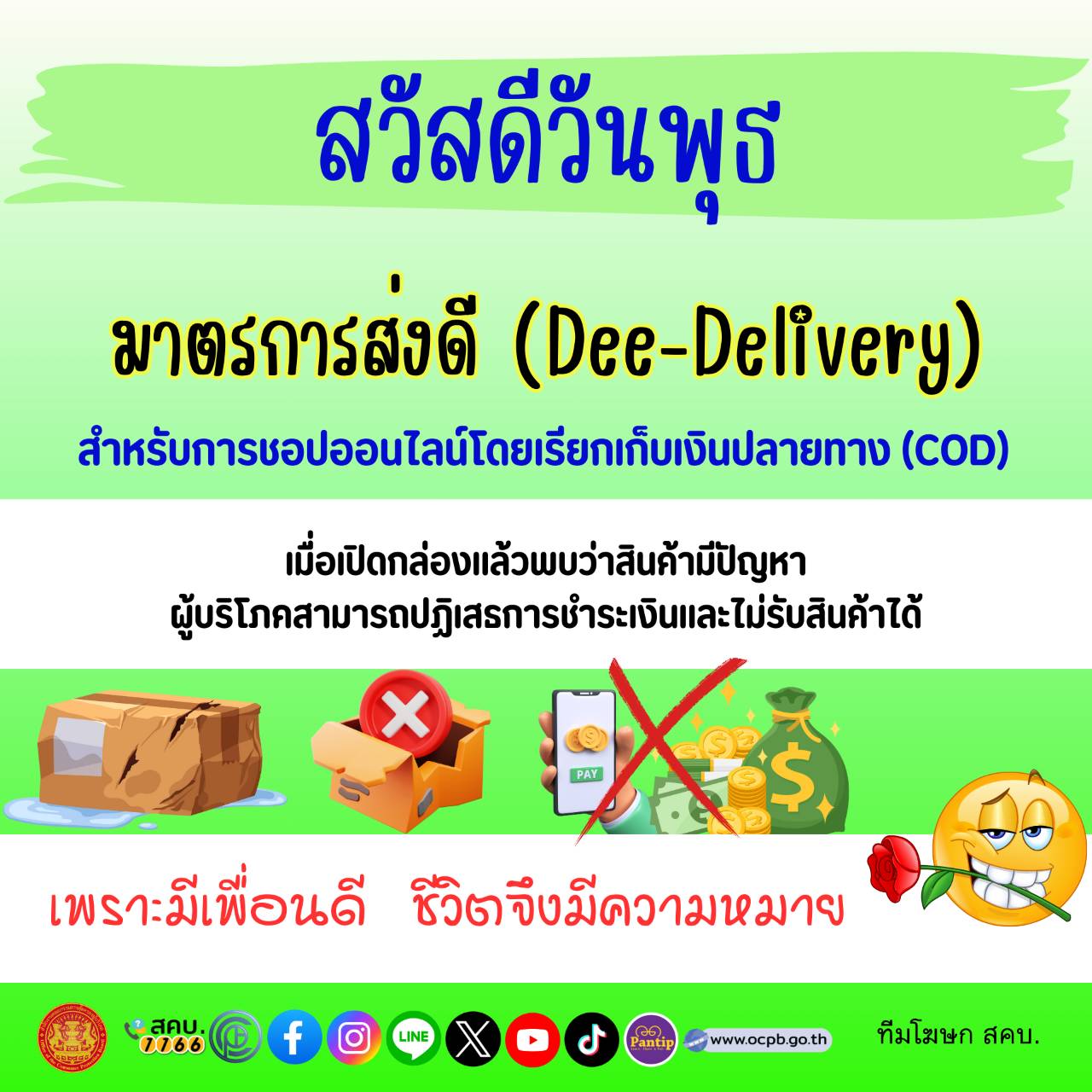 สวัสดีวันพุธ

มาตรการส่งดี (Dee-Delivery)

สำหรับการชอปออนไลน์โดยเรียกเก็บเงินปลายทาง (COD)

เมื่อเปิดกล่องแล้วพบว่าสินค้ามีปัญหา
ผู้บริโภคสามารถปฏิเสธการชำระเงินและไม่รับสินค้าได้

PAY

เพราะมีเพื่อนดี ชีวิตจึงมีความหมาย

สคบ. 1166 LINE Pantip www.ocpb.go.th ทีมโฆษก สคบ.