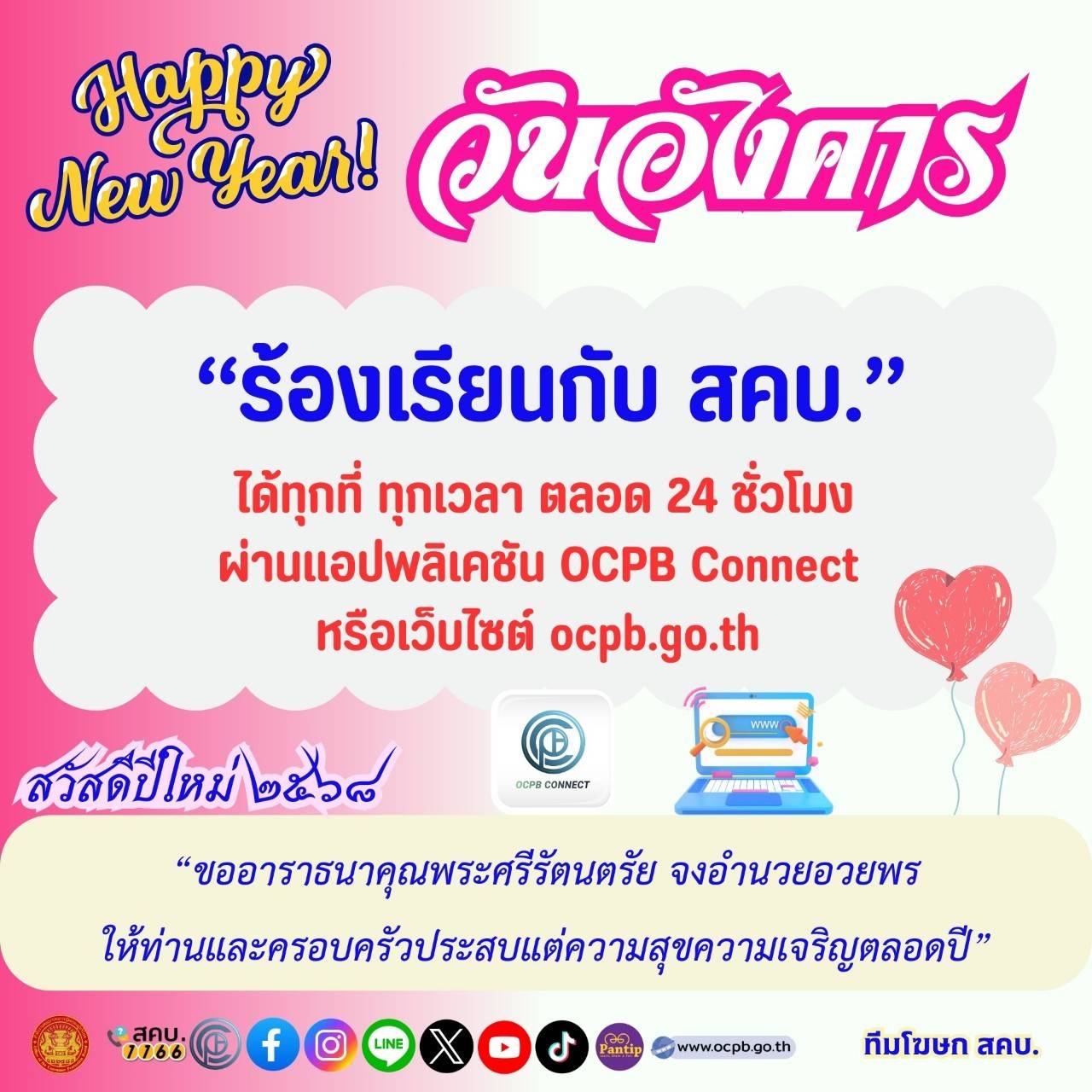 Happy New Year!

วันอังคาร

“ร้องเรียนกับ สคบ.”

ได้ทุกที่ ทุกเวลา ตลอด 24 ชั่วโมง
ผ่านแอปพลิเคชัน OCPB Connect
หรือเว็บไซต์ ocpb.go.th

OCPB CONNECT

www

สวัสดีปีใหม่ ๒๕๖๘

“ขออาราธนาคุณพระศรีรัตนตรัย จงอำนวยอวยพร
ให้ท่านและครอบครัวประสบแต่ความสุขความเจริญตลอดปี”

สคบ. 1166

LINE

Pantip

www.ocpb.go.th

ทีมโฆษก สคบ.