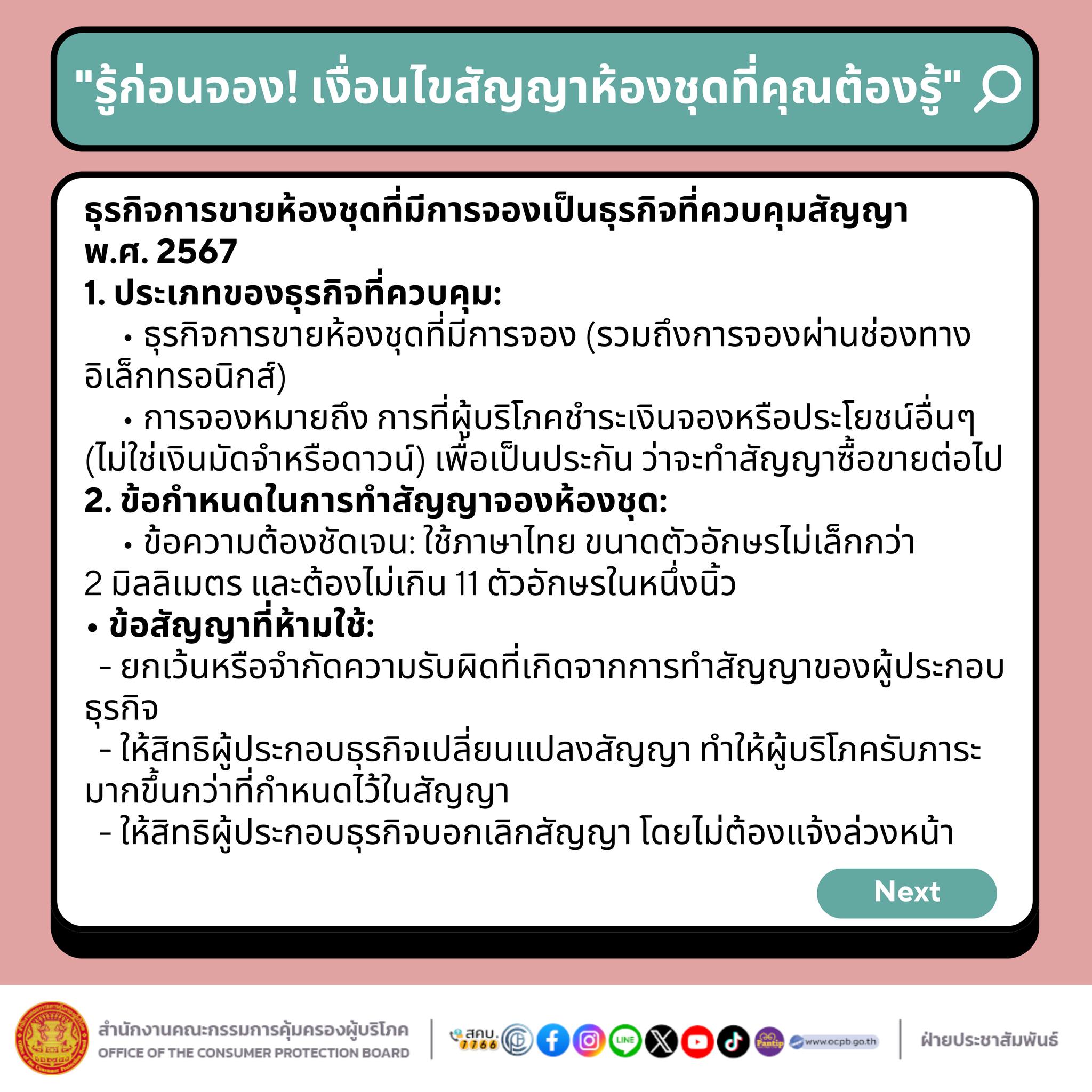 "รู้ก่อนจอง! เงื่อนไขสัญญาห้องชุดที่คุณต้องรู้"

ธุรกิจการขายห้องชุดที่มีการจองเป็นธุรกิจที่ควบคุมสัญญา พ.ศ. 2567

1. ประเภทของธุรกิจที่ควบคุม:

• ธุรกิจการขายห้องชุดที่มีการจอง (รวมถึงการจองผ่านช่องทางอิเล็กทรอนิกส์)

• การจองหมายถึง การที่ผู้บริโภคชำระเงินจองหรือประโยชน์อื่นๆ (ไม่ใช่เงินมัดจำหรือดาวน์) เพื่อเป็นประกัน ว่าจะทำสัญญาซื้อขายต่อไป

2. ข้อกำหนดในการทำสัญญาจองห้องชุด:

• ข้อความต้องชัดเจน: ใช้ภาษาไทย ขนาดตัวอักษรไม่เล็กกว่า 2 มิลลิเมตร และต้องไม่เกิน 11 ตัวอักษรในหนึ่งนิ้ว

• ข้อสัญญาที่ห้ามใช้:

- ยกเว้นหรือจำกัดความรับผิดที่เกิดจากการทำสัญญาของผู้ประกอบธุรกิจ

- ให้สิทธิผู้ประกอบธุรกิจเปลี่ยนแปลงสัญญา ทำให้ผู้บริโภครับภาระมากขึ้นกว่าที่กำหนดไว้ในสัญญา

- ให้สิทธิผู้ประกอบธุรกิจบอกเลิกสัญญา โดยไม่ต้องแจ้งล่วงหน้า

Next

สำนักงานคณะกรรมการคุ้มครองผู้บริโภค
OFFICE OF THE CONSUMER PROTECTION BOARD

สคบ. 1166 LINE Pantip www.ocpb.go.th

ฝ่ายประชาสัมพันธ์