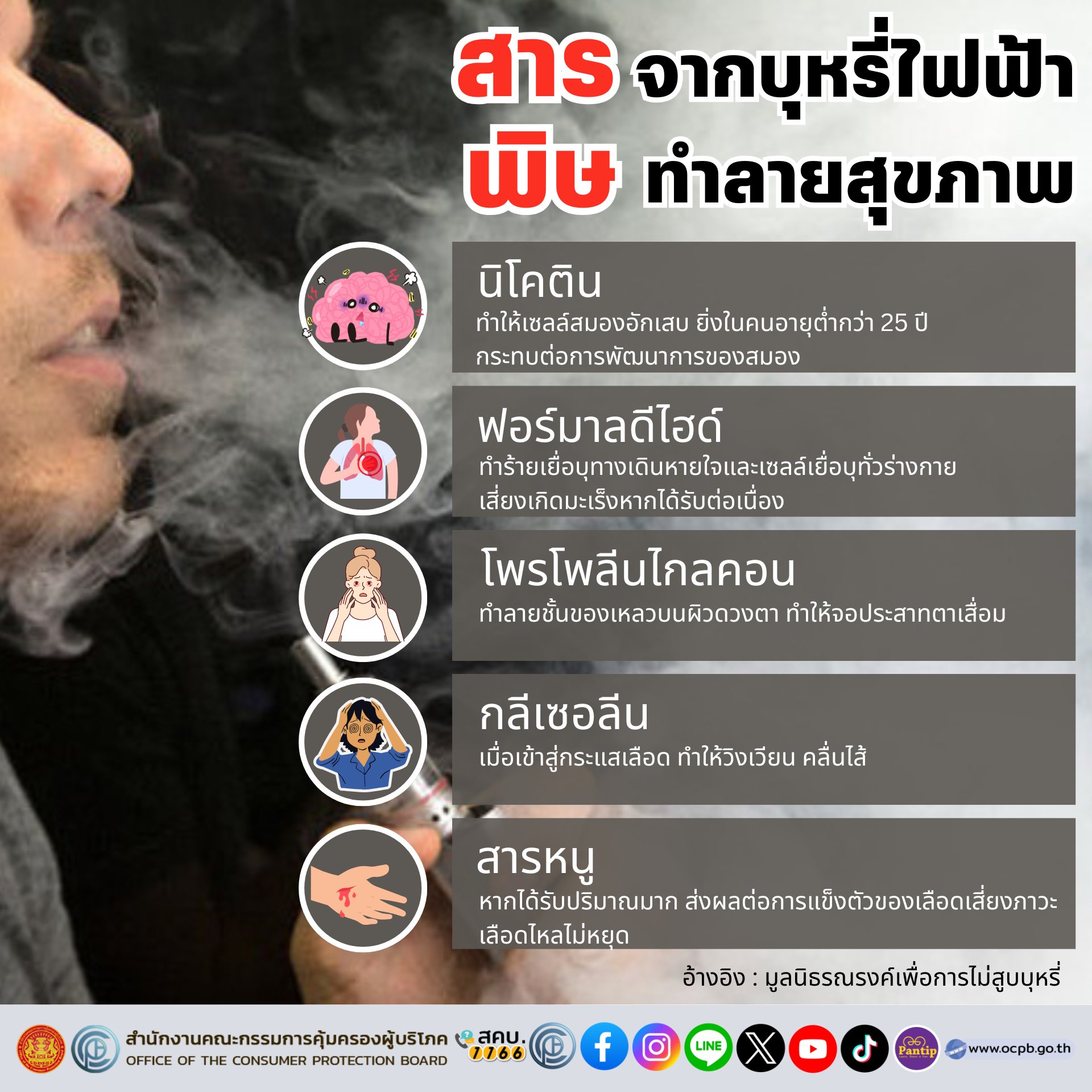 สาร จากบุหรี่ไฟฟ้า
พิษ ทำลายสุขภาพ

นิโคติน
ทำให้เซลล์สมองอักเสบ ยิ่งในคนอายุต่ำกว่า 25 ปี กระทบต่อการพัฒนาการของสมอง

ฟอร์มาลดีไฮด์
ทำร้ายเยื่อบุทางเดินหายใจและเซลล์เยื่อบุทั่วร่างกาย เสี่ยงเกิดมะเร็งหากได้รับต่อเนื่อง

โพรโพลีนไกลคอน
ทำลายชั้นของเหลวบนผิวดวงตา ทำให้จอประสาทตาเสื่อม

กลีเซอลีน
เมื่อเข้าสู่กระแสเลือด ทำให้วิงเวียน คลื่นไส้

สารหนู
หากได้รับปริมาณมาก ส่งผลต่อการแข็งตัวของเลือดเสี่ยงภาวะเลือดไหลไม่หยุด

อ้างอิง : มูลนิธิรณรงค์เพื่อการไม่สูบบุหรี่

สำนักงานคณะกรรมการคุ้มครองผู้บริโภค
OFFICE OF THE CONSUMER PROTECTION BOARD
สคบ. 1166
LINE
Pantip
www.ocpb.go.th