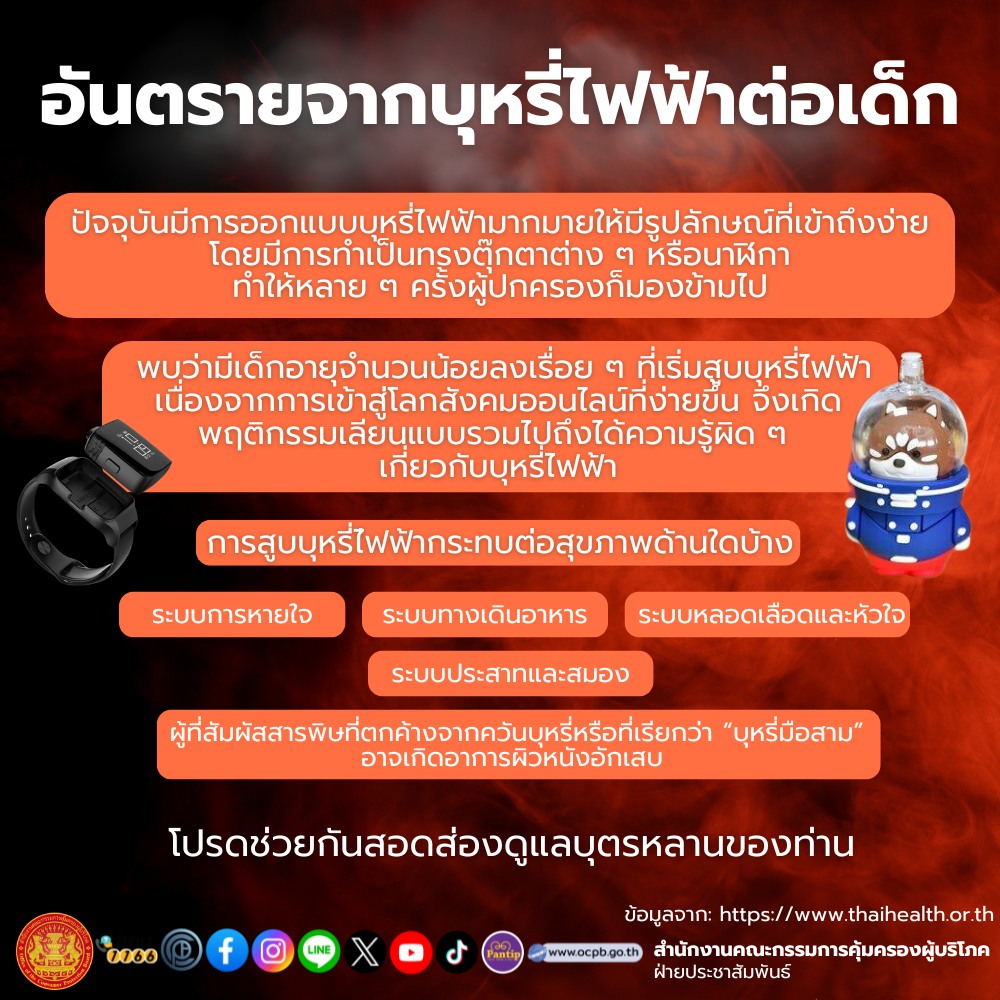 อันตรายจากบุหรี่ไฟฟ้าต่อเด็ก

ปัจจุบันมีการออกแบบบุหรี่ไฟฟ้ามากมายให้มีรูปลักษณ์ที่เข้าถึงง่าย โดยมีการทำเป็นทรงตุ๊กตาต่าง ๆ หรือนาฬิกา ทำให้หลาย ๆ ครั้งผู้ปกครองก็มองข้ามไป

พบว่ามีเด็กอายุจำนวนน้อยลงเรื่อย ๆ ที่เริ่มสูบบุหรี่ไฟฟ้า เนื่องจากการเข้าสู่โลกสังคมออนไลน์ที่ง่ายขึ้น จึงเกิดพฤติกรรมเลียนแบบรวมไปถึงได้ความรู้ผิด ๆ เกี่ยวกับบุหรี่ไฟฟ้า

การสูบบุหรี่ไฟฟ้ากระทบต่อสุขภาพด้านใดบ้าง

ระบบการหายใจ

ระบบทางเดินอาหาร

ระบบหลอดเลือดและหัวใจ

ระบบประสาทและสมอง

ผู้ที่สัมผัสสารพิษที่ตกค้างจากควันบุหรี่หรือที่เรียกว่า “บุหรี่มือสาม” อาจเกิดอาการผิวหนังอักเสบ

โปรดช่วยกันสอดส่องดูแลบุตรหลานของท่าน

ข้อมูลจาก: https://www.thaihealth.or.th

1166

LINE

Pantip

www.ocpb.go.th

สำนักงานคณะกรรมการคุ้มครองผู้บริโภค
ฝ่ายประชาสัมพันธ์