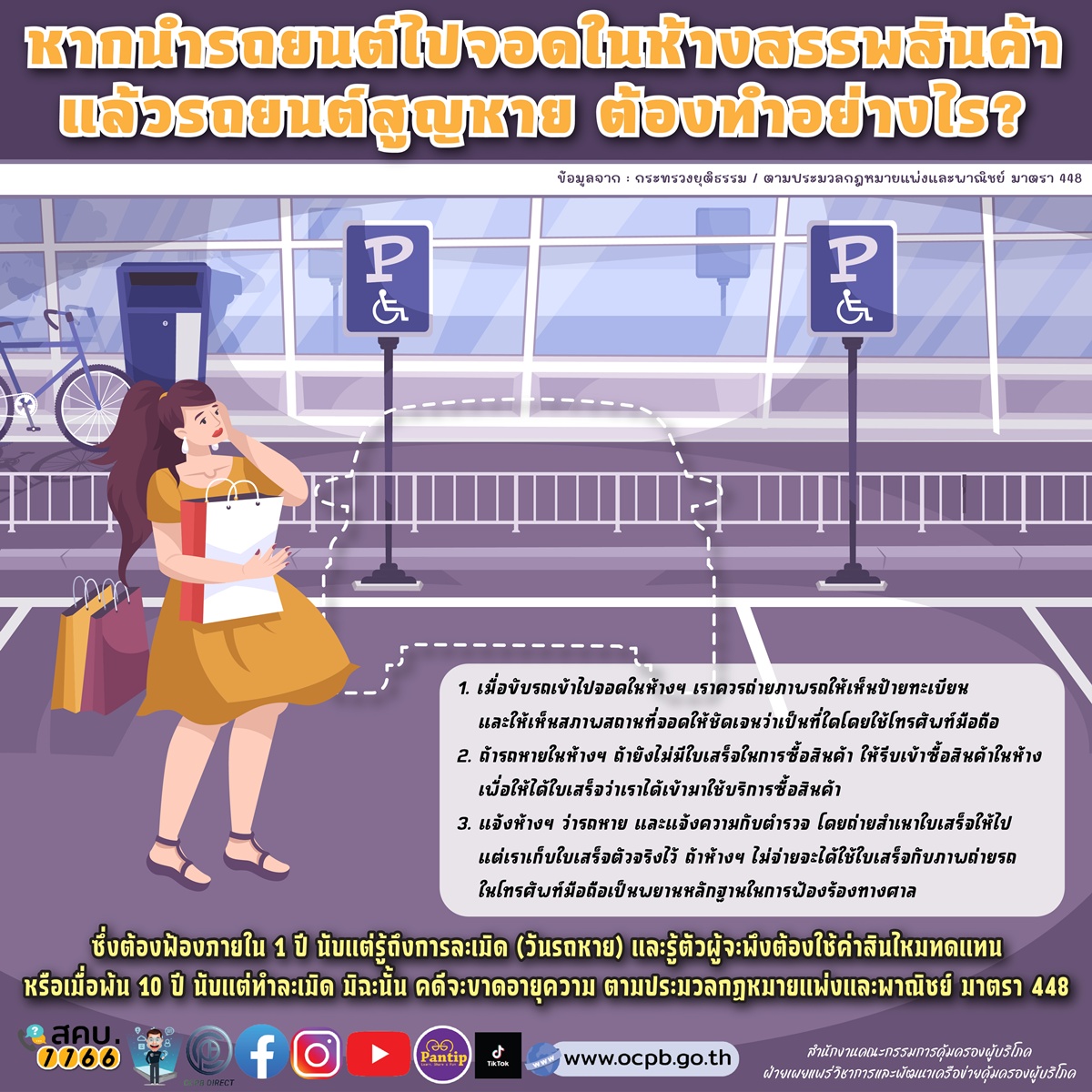 หากนำรถยนต์ไปจอดในห้างสรรพสินค้า แล้วรถยนต์สูญหาย ต้องทำอย่างไร?

ข้อมูลจาก : กระทรวงยุติธรรม / ตามประมวลกฎหมายแพ่งและพาณิชย์ มาตรา 448

P

P

1. เมื่อขับรถเข้าไปจอดในห้างฯ เราควรถ่ายภาพรถให้เห็นป้ายทะเบียน และให้เห็นสภาพสถานที่จอดให้ชัดเจนว่าเป็นที่ใดโดยใช้โทรศัพท์มือถือ

2. ถ้ารถหายในห้างฯ ถ้ายังไม่มีใบเสร็จในการซื้อสินค้า ให้รีบเข้าซื้อสินค้าในห้าง เพื่อให้ได้ใบเสร็จว่าเราได้เข้ามาใช้บริการซื้อสินค้า

3. แจ้งห้างฯ ว่ารถหาย และแจ้งความกับตำรวจ โดยถ่ายสำเนาใบเสร็จให้ไป แต่เราเก็บใบเสร็จตัวจริงไว้ ถ้าห้างฯ ไม่จ่ายจะได้ใช้ใบเสร็จกับภาพถ่ายรถ ในโทรศัพท์มือถือเป็นพยานหลักฐานในการฟ้องร้องทางศาล

ซึ่งต้องฟ้องภายใน 1 ปี นับแต่รู้ถึงการละเมิด (วันรถหาย) และรู้ตัวผู้จะพึงต้องใช้ค่าสินไหมทดแทน หรือเมื่อพ้น 10 ปี นับแต่ทำละเมิด มิฉะนั้น คดีจะขาดอายุความ ตามประมวลกฎหมายแพ่งและพาณิชย์ มาตรา 448

สคบ. 1166

OCPB DIRECT

Pantip

TikTok

www.ocpb.go.th

สำนักงานคณะกรรมการคุ้มครองผู้บริโภค
ฝ่ายเผยแพร่วิชาการและพัฒนาเครือข่ายคุ้มครองผู้บริโภค