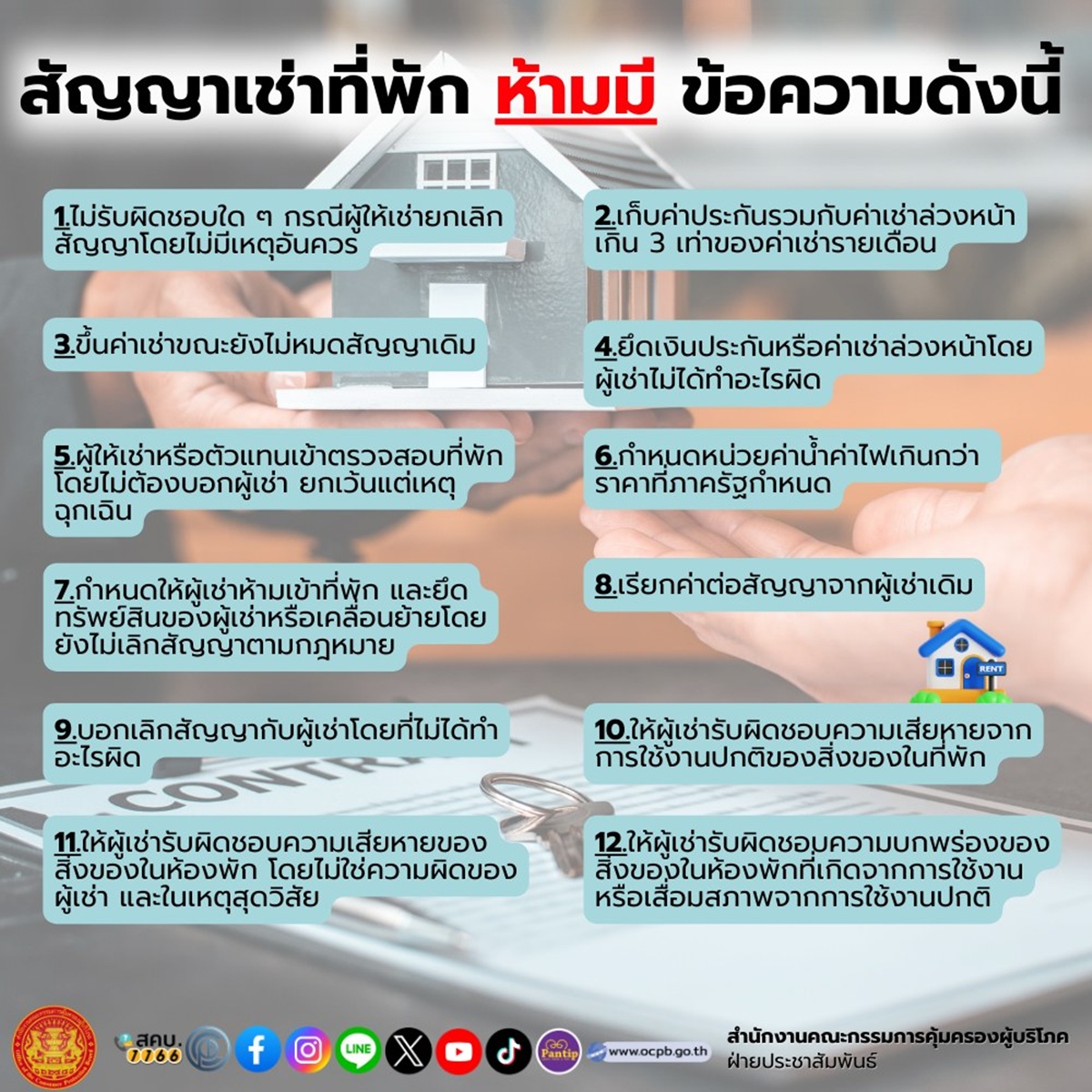 สัญญาเช่าที่พัก ห้ามมี ข้อความดังนี้

1.ไม่รับผิดชอบใด ๆ กรณีผู้ให้เช่ายกเลิกสัญญาโดยไม่มีเหตุอันควร

2.เก็บค่าประกันรวมกับค่าเช่าล่วงหน้าเกิน 3 เท่าของค่าเช่ารายเดือน

3.ขึ้นค่าเช่าขณะยังไม่หมดสัญญาเดิม

4.ยึดเงินประกันหรือค่าเช่าล่วงหน้าโดยผู้เช่าไม่ได้ทำอะไรผิด

5.ผู้ให้เช่าหรือตัวแทนเข้าตรวจสอบที่พักโดยไม่ต้องบอกผู้เช่า ยกเว้นแต่เหตุฉุกเฉิน

6.กำหนดหน่วยค่าน้ำค่าไฟเกินกว่าราคาที่ภาครัฐกำหนด

7.กำหนดให้ผู้เช่าห้ามเข้าที่พัก และยึดทรัพย์สินของผู้เช่าหรือเคลื่อนย้ายโดยยังไม่เลิกสัญญาตามกฎหมาย

8.เรียกค่าต่อสัญญาจากผู้เช่าเดิม

RENT

9.บอกเลิกสัญญากับผู้เช่าโดยที่ไม่ได้ทำอะไรผิด

10.ให้ผู้เช่ารับผิดชอบความเสียหายจากการใช้งานปกติของสิ่งของในที่พัก

CONTRA

11.ให้ผู้เช่ารับผิดชอบความเสียหายของสิ่งของในห้องพัก โดยไม่ใช่ความผิดของผู้เช่า และในเหตุสุดวิสัย

12.ให้ผู้เช่ารับผิดชอบความบกพร่องของสิ่งของในห้องพักที่เกิดจากการใช้งานหรือเสื่อมสภาพจากการใช้งานปกติ

สคบ. 1166 LINE Pantip www.ocpb.go.th
สำนักงานคณะกรรมการคุ้มครองผู้บริโภค
ฝ่ายประชาสัมพันธ์