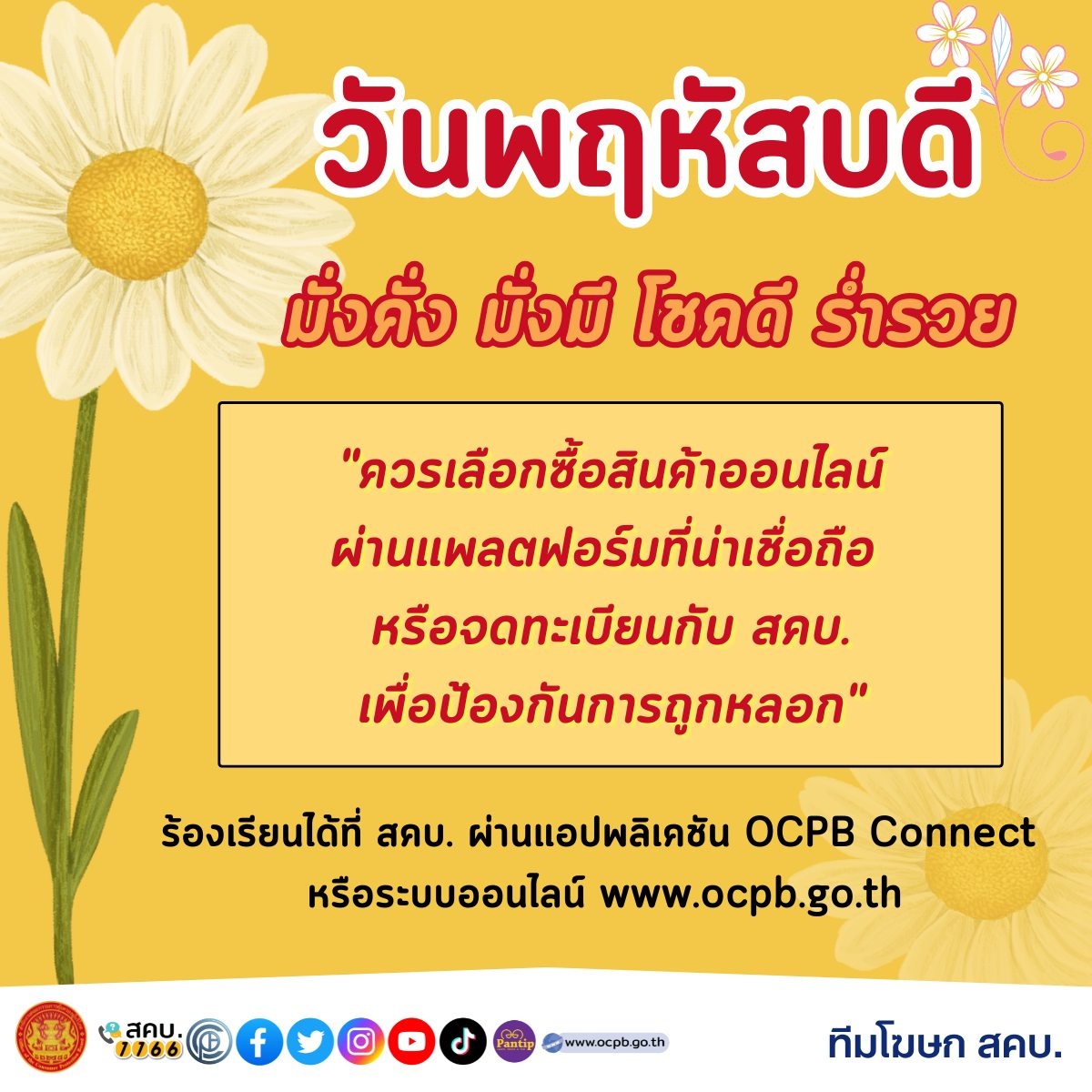 วันพฤหัสบดี

มั่งคั่ง มั่งมี โชคดี ร่ำรวย

"ควรเลือกซื้อสินค้าออนไลน์ ผ่านแพลตฟอร์มที่น่าเชื่อถือ หรือจดทะเบียนกับ สคบ. เพื่อป้องกันการถูกหลอก"

ร้องเรียนได้ที่ สคบ. ผ่านแอปพลิเคชัน OCPB Connect หรือระบบออนไลน์ www.ocpb.go.th

สคบ. 1166

Pantip

www.ocpb.go.th

ทีมโฆษก สคบ.