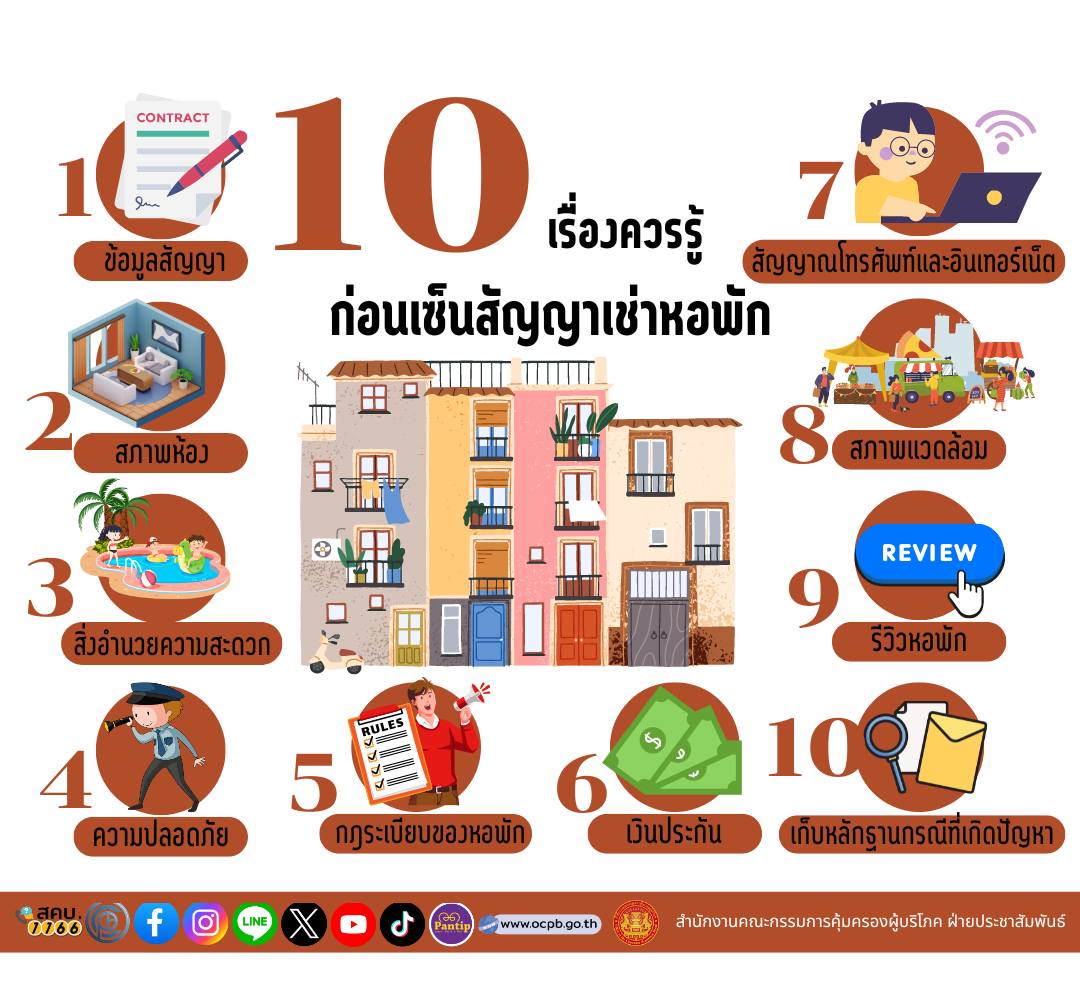 10 เรื่องควรรู้ ก่อนเซ็นสัญญาเช่าหอพัก

1 CONTRACT ข้อมูลสัญญา

2 สภาพห้อง

3 สิ่งอำนวยความสะดวก

4 ความปลอดภัย

5 RULES กฎระเบียบของหอพัก

6 เงินประกัน

7 สัญญาณโทรศัพท์และอินเทอร์เน็ต

8 สภาพแวดล้อม

9 REVIEW รีวิวหอพัก

10 เก็บหลักฐานกรณีที่เกิดปัญหา

สคบ. 1166 LINE Pantip www.ocpb.go.th สำนักงานคณะกรรมการคุ้มครองผู้บริโภค ฝ่ายประชาสัมพันธ์