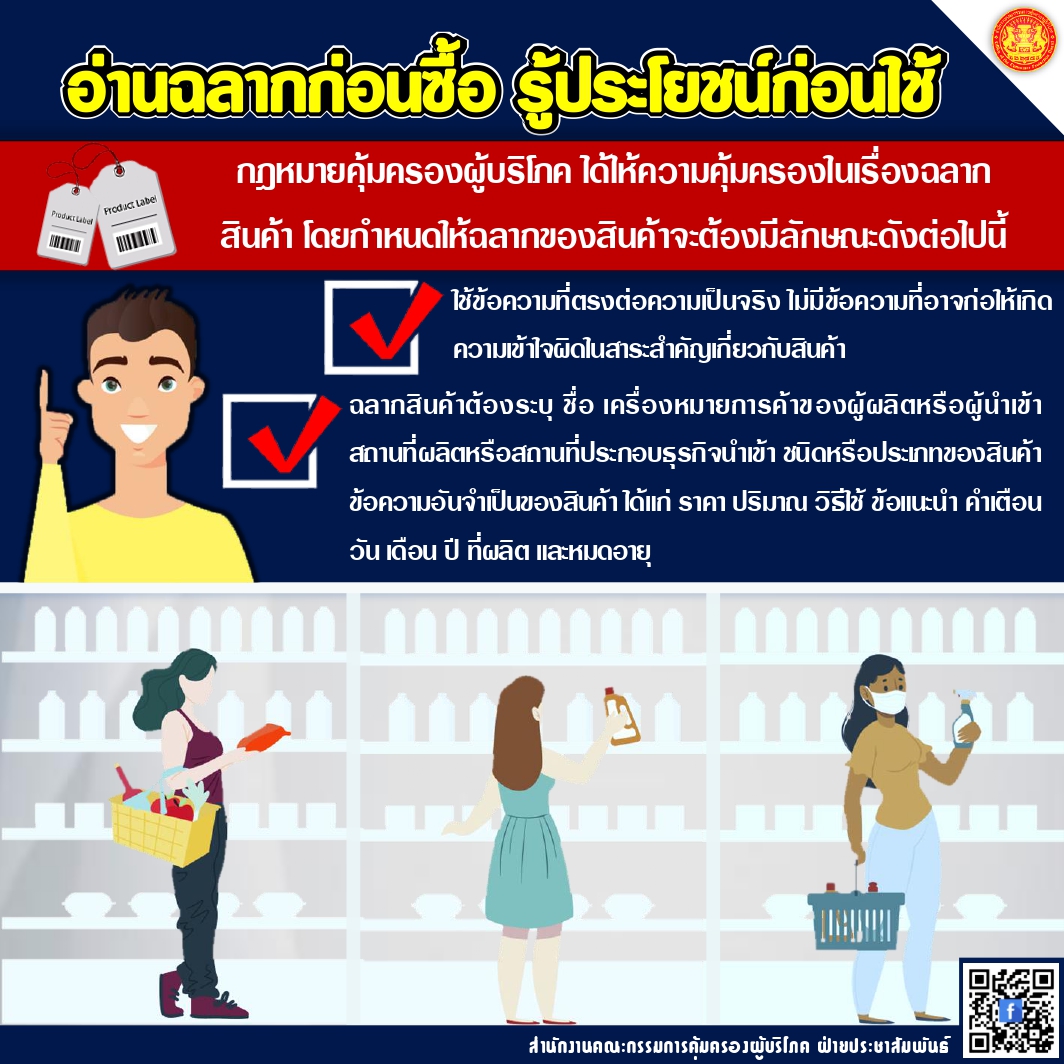 อ่านฉลากก่อนซื้อ รู้ประโยชน์ก่อนใช้

Product Label

Product Label

กฎหมายคุ้มครองผู้บริโภค ได้ให้ความคุ้มครองในเรื่องฉลากสินค้า โดยกำหนดให้ฉลากของสินค้าจะต้องมีลักษณะดังต่อไปนี้

ใช้ข้อความที่ตรงต่อความเป็นจริง ไม่มีข้อความที่อาจก่อให้เกิดความเข้าใจผิดในสาระสำคัญเกี่ยวกับสินค้า

ฉลากสินค้าต้องระบุ ชื่อ เครื่องหมายการค้าของผู้ผลิตหรือผู้นำเข้า สถานที่ผลิตหรือสถานที่ประกอบธุรกิจนำเข้า ชนิดหรือประเภทของสินค้า ข้อความอันจำเป็นของสินค้า ได้แก่ ราคา ปริมาณ วิธีใช้ ข้อแนะนำ คำเตือน วัน เดือน ปี ที่ผลิต และหมดอายุ

สำนักงานคณะกรรมการคุ้มครองผู้บริโภค ฝ่ายประชาสัมพันธ์