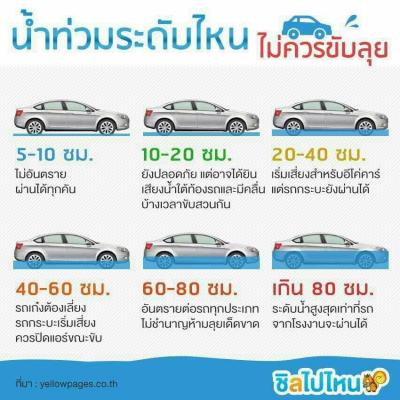 น้ำท่วมระดับไหน ไม่ควรขับลุย

5-10 ซม.
ไม่อันตราย
ผ่านได้ทุกคัน

10-20 ซม.
ยังปลอดภัย แต่อาจได้ยินเสียงน้ำใต้ท้องรถและมีคลื่นบ้างเวลาขับสวนกัน

20-40 ซม.
เริ่มเสี่ยงสำหรับอีโค่คาร์ แต่รถกระบะยังผ่านได้

40-60 ซม.
รถเก๋งต้องเลี่ยง
รถกระบะเริ่มเสี่ยง
ควรปิดแอร์ขณะขับ

60-80 ซม.
อันตรายต่อรถทุกประเภท
ไม่ชำนาญห้ามลุยเด็ดขาด

เกิน 80 ซม.
ระดับน้ำสูงสุดเท่าที่รถจากโรงงานจะผ่านได้

ที่มา : yellowpages.co.th

ชิลไปไหน