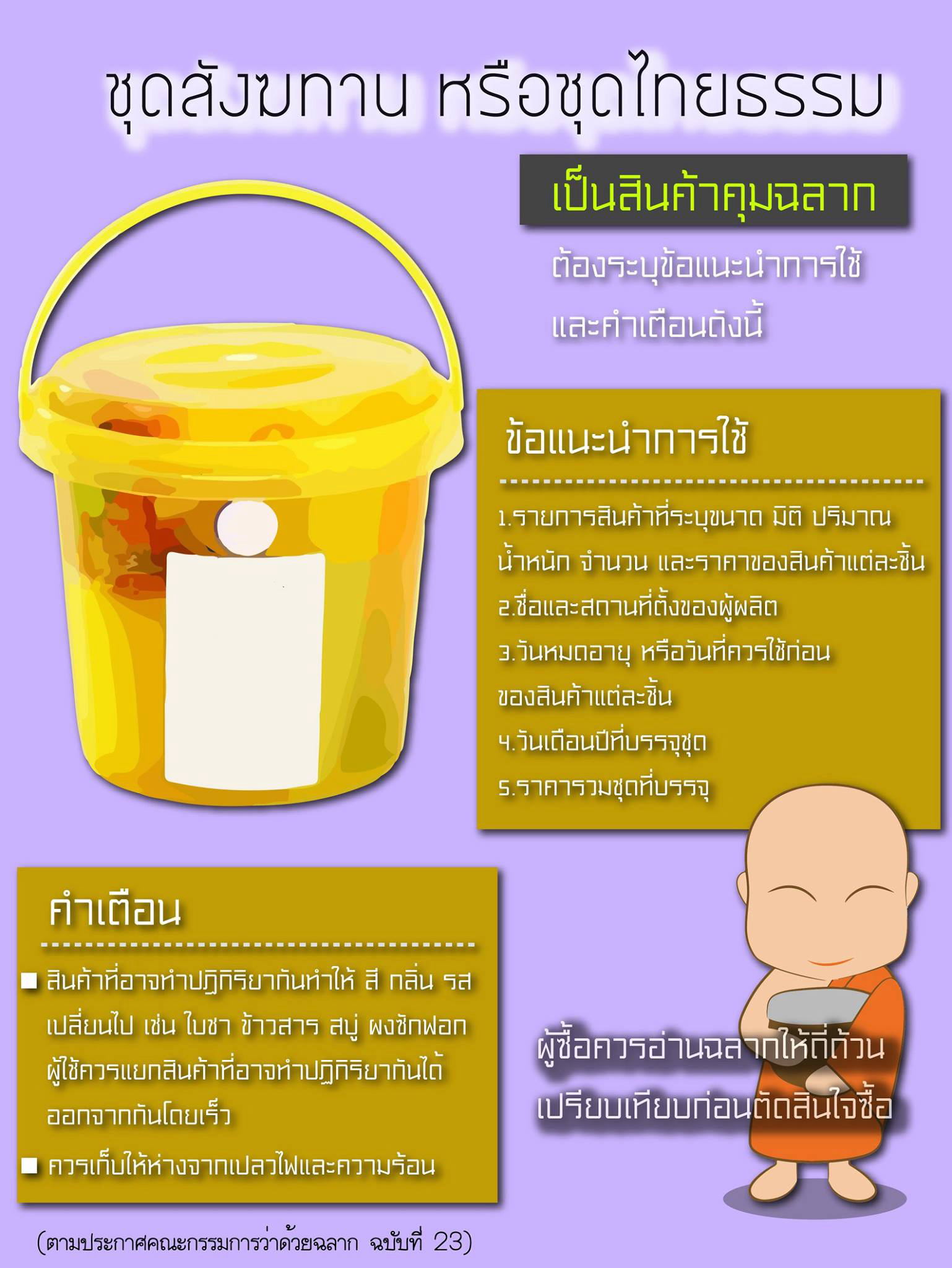 ชุดสังฆทาน หรือชุดไทยธรรม

เป็นสินค้าคุมฉลาก

ต้องระบุข้อแนะนำการใช้ และคำเตือนดังนี้

ข้อแนะนำการใช้

1.รายการสินค้าที่ระบุขนาด มิติ ปริมาณ น้ำหนัก จำนวน และราคาของสินค้าแต่ละชิ้น
2.ชื่อและสถานที่ตั้งของผู้ผลิต
3.วันหมดอายุ หรือวันที่ควรใช้ก่อน ของสินค้าแต่ละชิ้น
4.วันเดือนปีที่บรรจุชุด
5.ราคารวมชุดที่บรรจุ

คำเตือน

■ สินค้าที่อาจทำปฏิกิริยากันทำให้ สี กลิ่น รส เปลี่ยนไป เช่น ใบชา ข้าวสาร สบู่ ผงซักฟอก ผู้ใช้ควรแยกสินค้าที่อาจทำปฏิกิริยากันได้ ออกจากกันโดยเร็ว
■ ควรเก็บให้ห่างจากเปลวไฟและความร้อน

ผู้ซื้อควรอ่านฉลากให้ถี่ถ้วน เปรียบเทียบก่อนตัดสินใจซื้อ

(ตามประกาศคณะกรรมการว่าด้วยฉลาก ฉบับที่ 23)