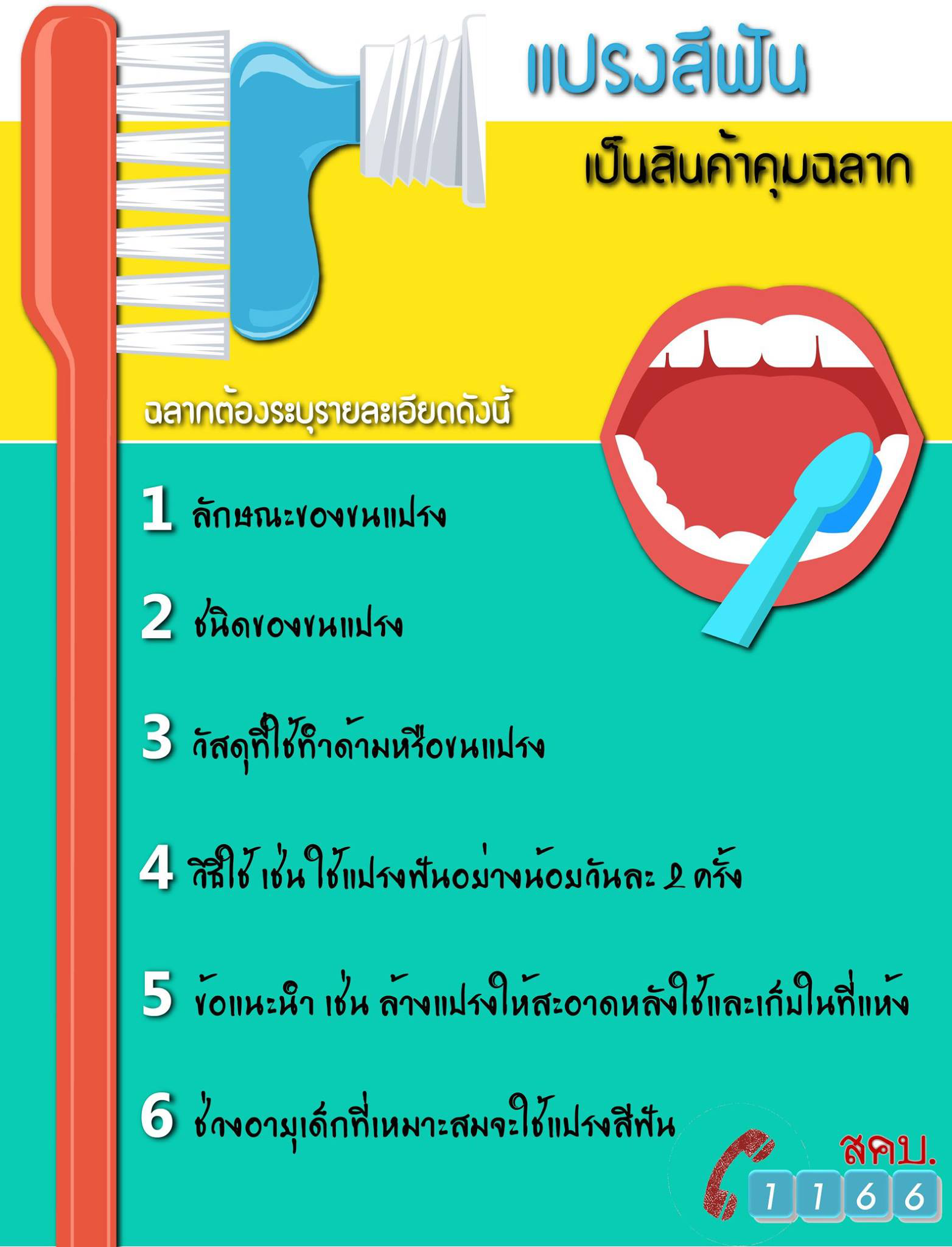 แปรงสีฟัน

เป็นสินค้าคุมฉลาก

ฉลากต้องระบุรายละเอียดดังนี้

1 ลักษณะของขนแปรง

2 ชนิดของขนแปรง

3 วัสดุที่ใช้ทำด้ามหรือขนแปรง

4 วิธีใช้ เช่น ใช้แปรงฟันอย่างน้อยวันละ 2 ครั้ง

5 ข้อแนะนำ เช่น ล้างแปรงให้สะอาดหลังใช้และเก็บในที่แห้ง

6 ช่วงอายุเด็กที่เหมาะสมจะใช้แปรงสีฟัน

สคบ.
1 1 6 6