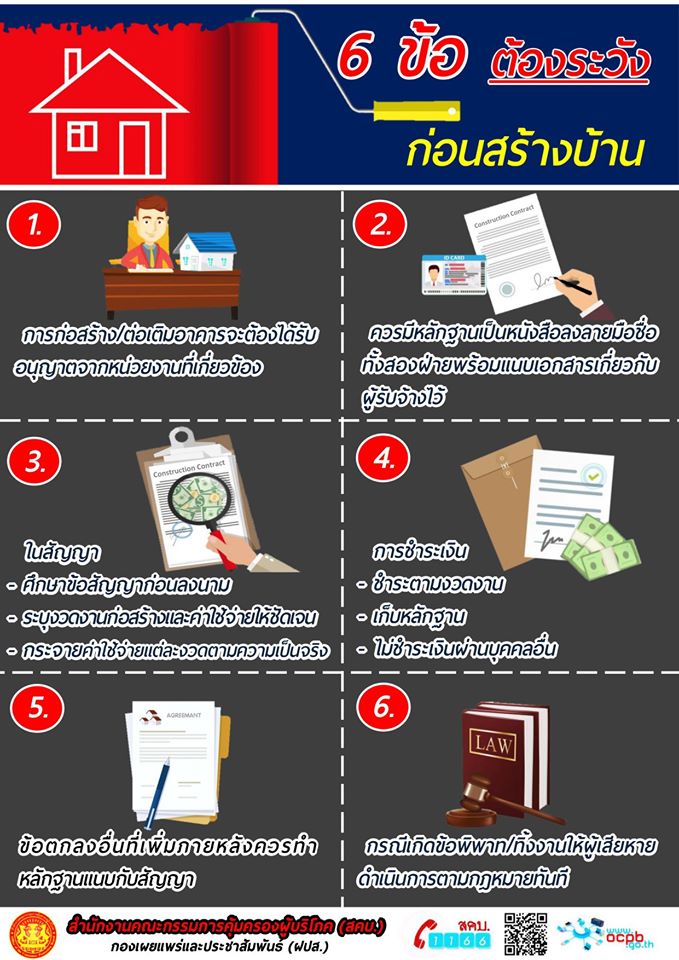 6 ข้อ ต้องระวัง
ก่อนสร้างบ้าน

1.
การก่อสร้าง/ต่อเติมอาคารจะต้องได้รับอนุญาตจากหน่วยงานที่เกี่ยวข้อง

2.
Construction Contract
ID CARD
ควรมีหลักฐานเป็นหนังสือลงลายมือชื่อทั้งสองฝ่ายพร้อมแนบเอกสารเกี่ยวกับผู้รับจ้างไว้

3.
Construction Contract
ในสัญญา
- ศึกษาข้อสัญญาก่อนลงนาม
- ระบุงวดงานก่อสร้างและค่าใช้จ่ายให้ชัดเจน
- กระจายค่าใช้จ่ายแต่ละงวดตามความเป็นจริง

4.
การชำระเงิน
- ชำระตามงวดงาน
- เก็บหลักฐาน
- ไม่ชำระเงินผ่านบุคคลอื่น

5.
AGREEMENT
ข้อตกลงอื่นที่เพิ่มภายหลังควรทำหลักฐานแนบกับสัญญา

6.
LAW
กรณีเกิดข้อพิพาท/ทิ้งงานให้ผู้เสียหายดำเนินการตามกฎหมายทันที

สำนักงานคณะกรรมการคุ้มครองผู้บริโภค (สคบ.)
กองเผยแพร่และประชาสัมพันธ์ (ฝปส.)
สคบ. 1166
www.ocpb.go.th