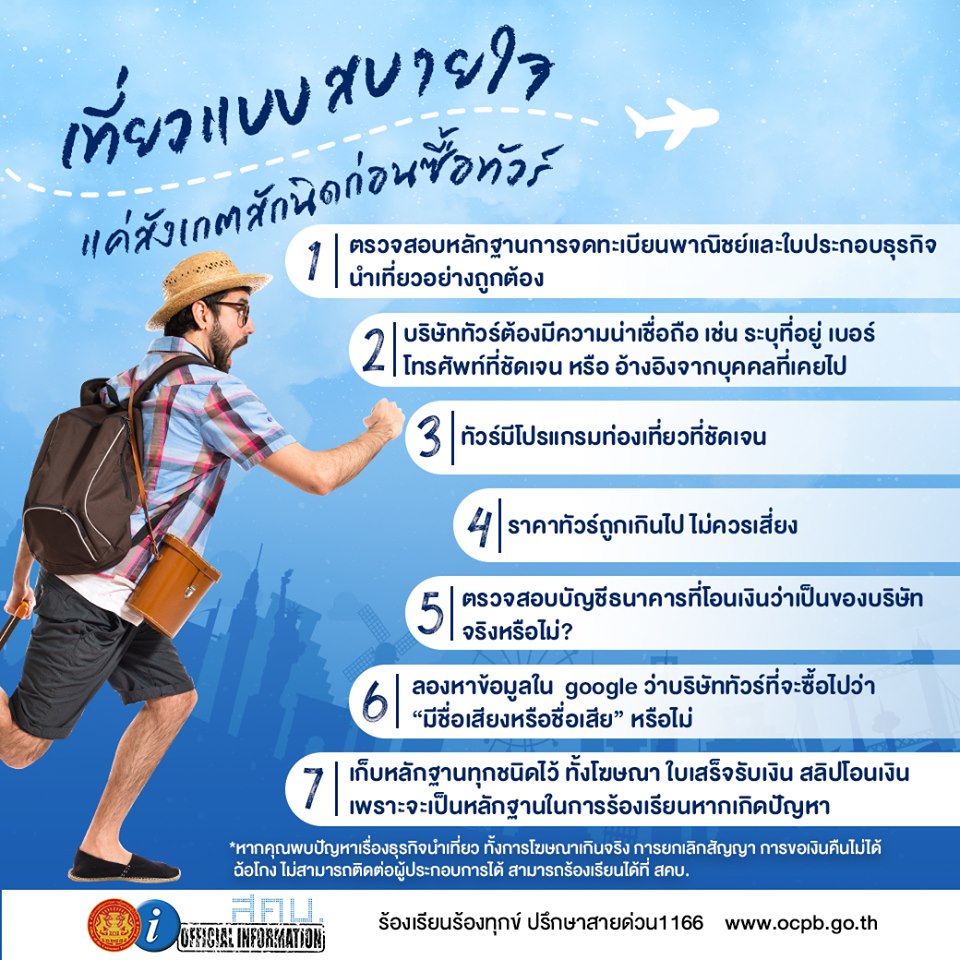 เที่ยวแบบสบายใจ
แค่สังเกตสักนิดก่อนซื้อทัวร์

1 ตรวจสอบหลักฐานการจดทะเบียนพาณิชย์และใบประกอบธุรกิจนำเที่ยวอย่างถูกต้อง

2 บริษัททัวร์ต้องมีความน่าเชื่อถือ เช่น ระบุที่อยู่ เบอร์โทรศัพท์ที่ชัดเจน หรือ อ้างอิงจากบุคคลที่เคยไป

3 ทัวร์มีโปรแกรมท่องเที่ยวที่ชัดเจน

4 ราคาทัวร์ถูกเกินไป ไม่ควรเสี่ยง

5 ตรวจสอบบัญชีธนาคารที่โอนเงินว่าเป็นของบริษัทจริงหรือไม่?

6 ลองหาข้อมูลใน google ว่าบริษัททัวร์ที่จะซื้อไปว่า “มีชื่อเสียงหรือชื่อเสีย” หรือไม่

7 เก็บหลักฐานทุกชนิดไว้ ทั้งโฆษณา ใบเสร็จรับเงิน สลิปโอนเงิน เพราะจะเป็นหลักฐานในการร้องเรียนหากเกิดปัญหา

*หากคุณพบปัญหาเรื่องธุรกิจนำเที่ยว ทั้งการโฆษณาเกินจริง การยกเลิกสัญญา การขอเงินคืนไม่ได้ ฉ้อโกง ไม่สามารถติดต่อผู้ประกอบการได้ สามารถร้องเรียนได้ที่ สคบ.

สคบ. OFFICIAL INFORMATION

ร้องเรียนร้องทุกข์ ปรึกษาสายด่วน1166 www.ocpb.go.th