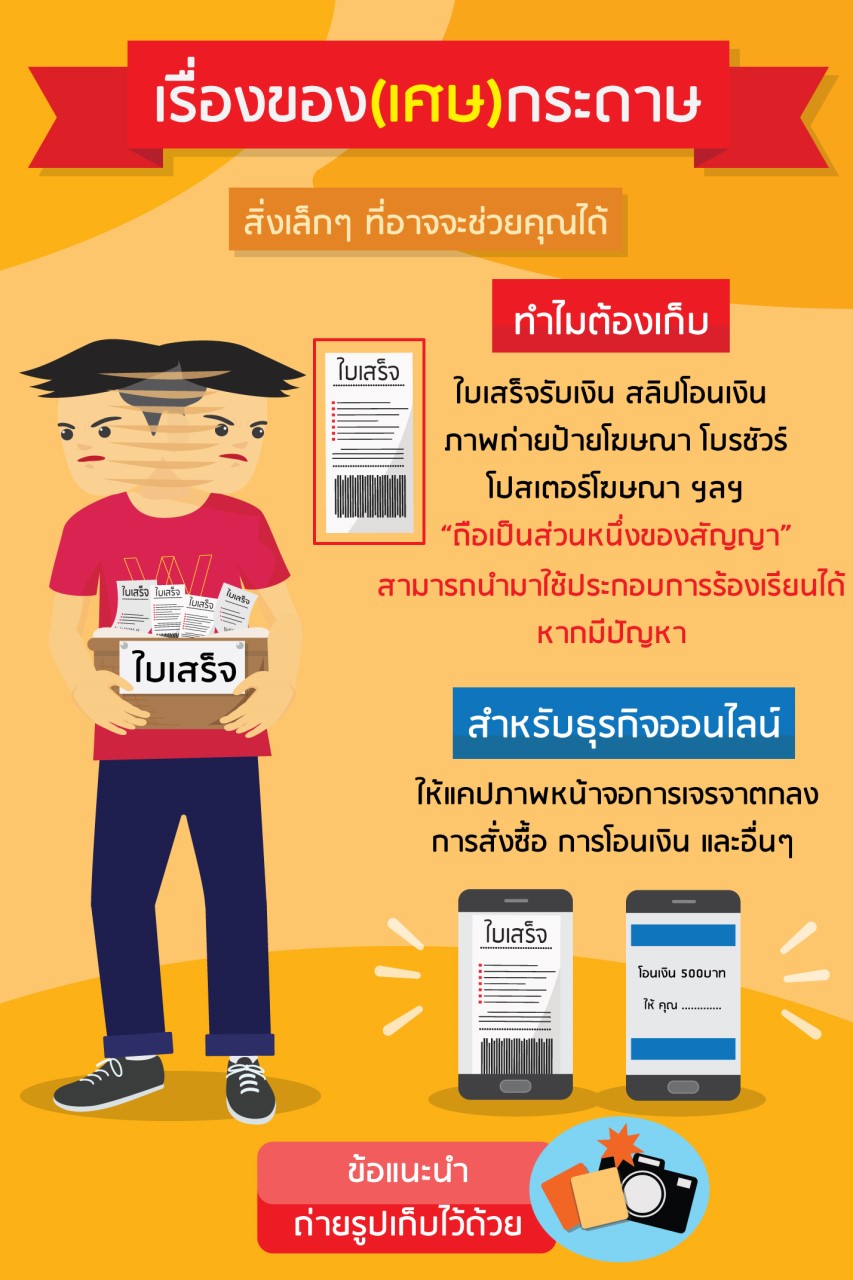 เรื่องของ(เศษ)กระดาษ

สิ่งเล็กๆ ที่อาจจะช่วยคุณได้

ทำไมต้องเก็บ

ใบเสร็จ

ใบเสร็จรับเงิน สลิปโอนเงิน ภาพถ่ายป้ายโฆษณา โบรชัวร์ โปสเตอร์โฆษณา ฯลฯ

"ถือเป็นส่วนหนึ่งของสัญญา"

สามารถนำมาใช้ประกอบการร้องเรียนได้ หากมีปัญหา

ใบเสร็จ ใบเสร็จ ใบเสร็จ ใบเสร็จ

ใบเสร็จ

สำหรับธุรกิจออนไลน์

ให้แคปภาพหน้าจอการเจรจาตกลง การสั่งซื้อ การโอนเงิน และอื่นๆ

ใบเสร็จ

โอนเงิน 500บาท
ให้ คุณ ............

ข้อแนะนำ
ถ่ายรูปเก็บไว้ด้วย